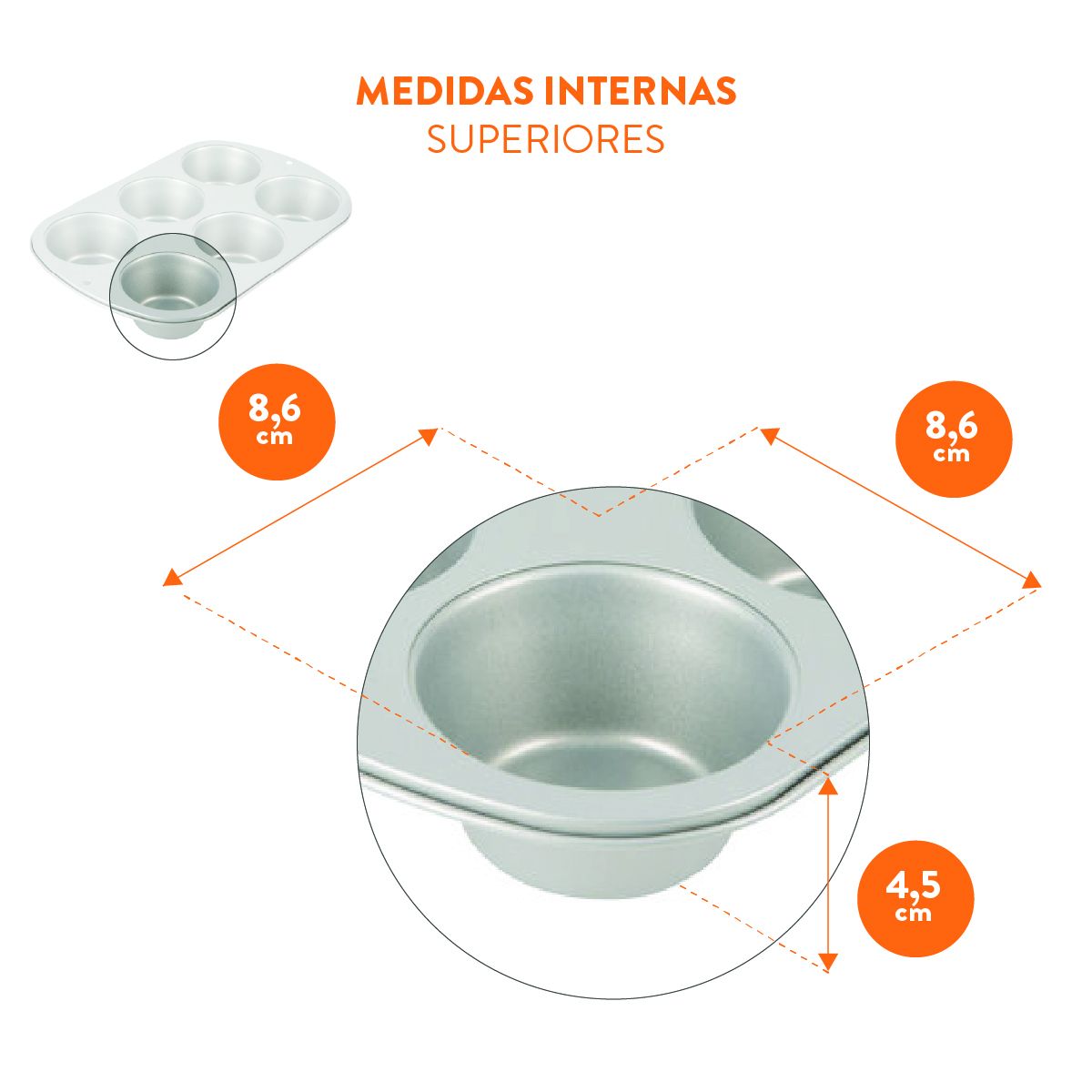 MEDIDAS INTERNAS
SUPERIORES

8,6
cm

8,6
cm

4,5
cm