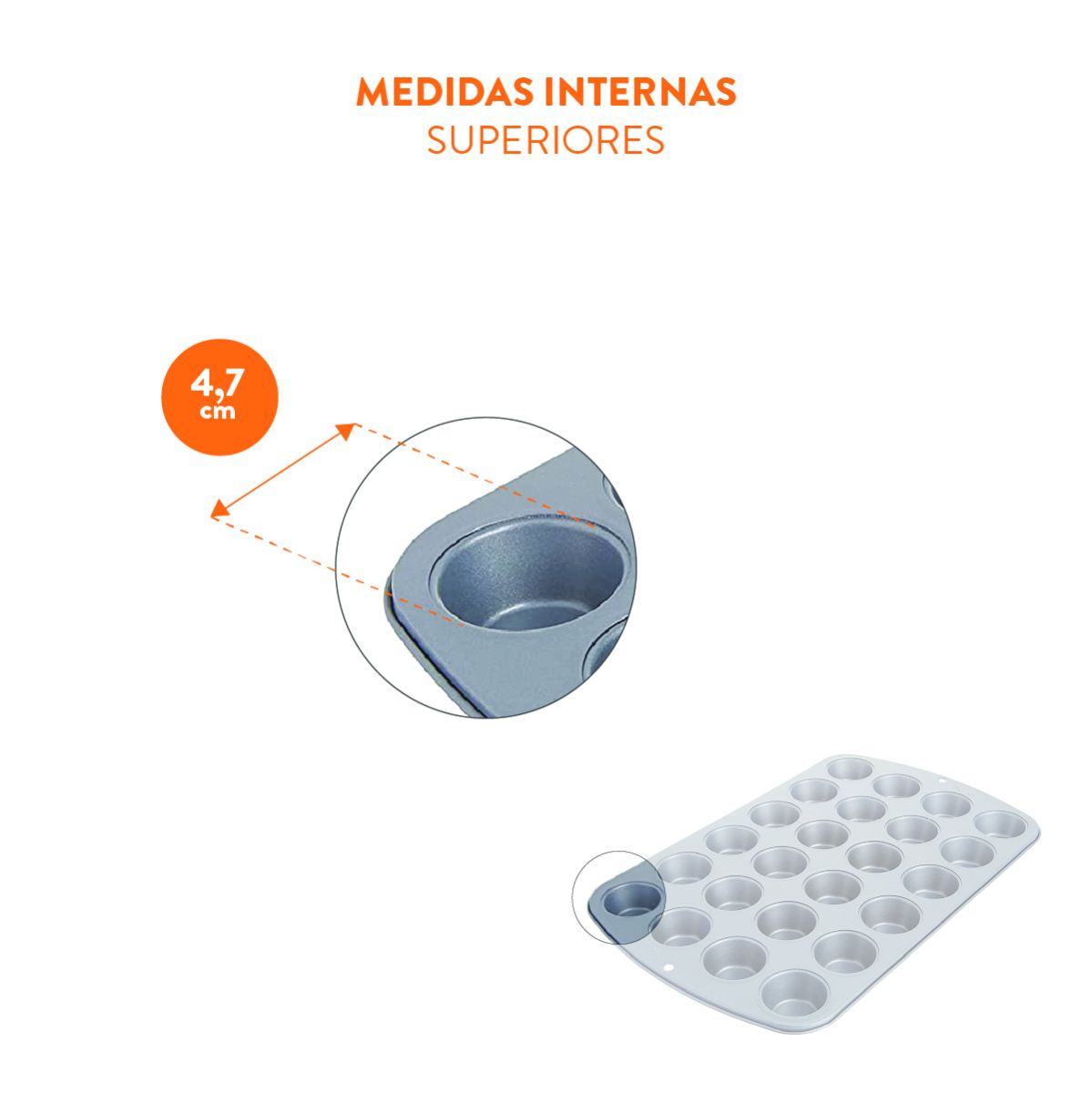 MEDIDAS INTERNAS
SUPERIORES

4,7
cm