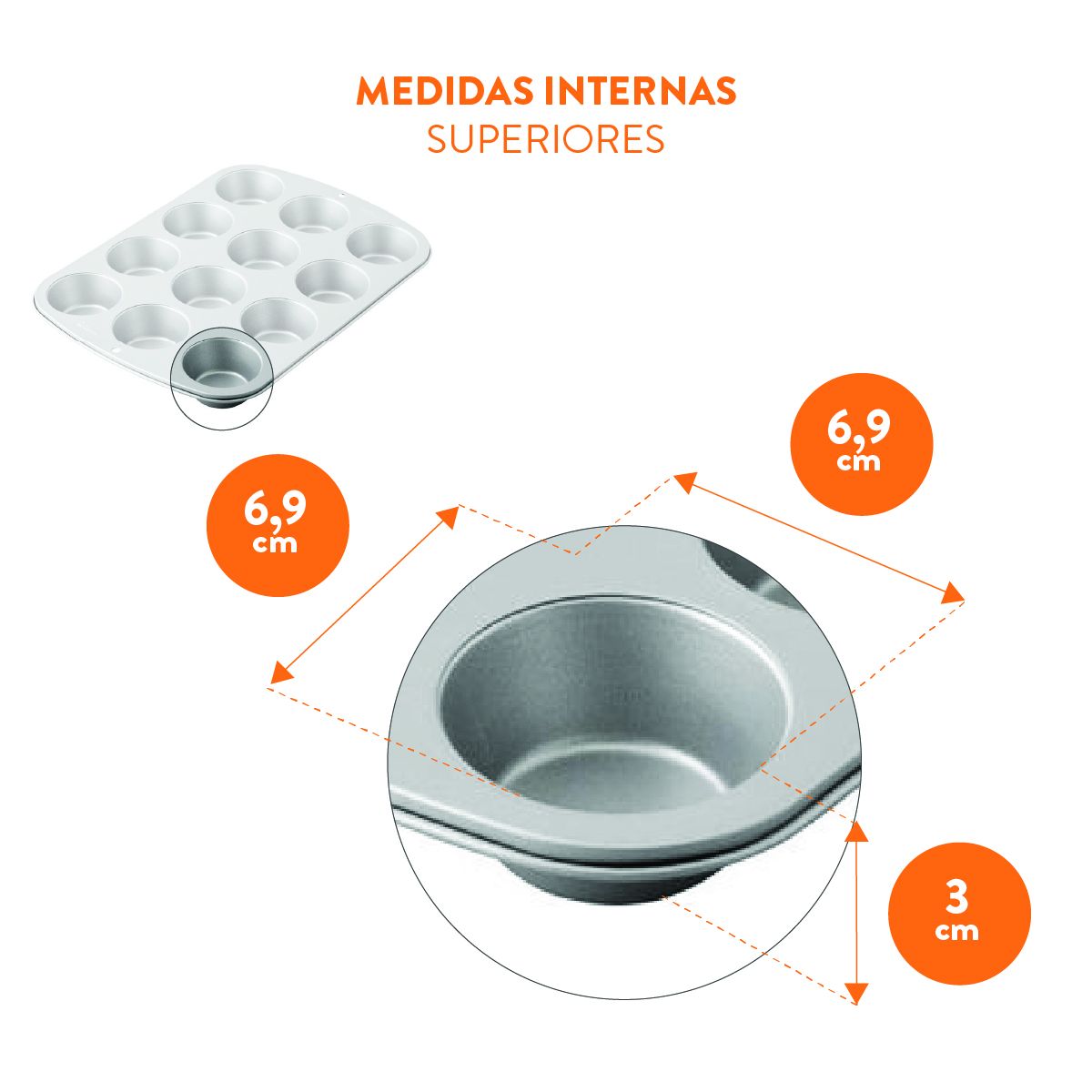 MEDIDAS INTERNAS
SUPERIORES

6,9
cm

6,9
cm

3
cm